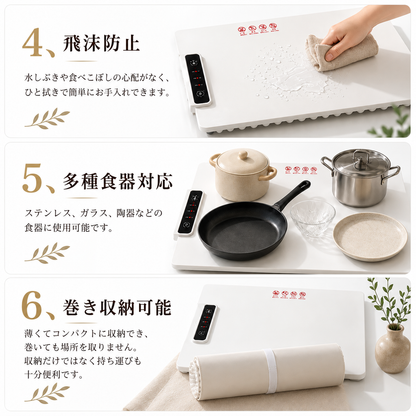 4、飛沫防止

水しぶきや食べこぼしの心配がなく、ひと拭きで簡単にお手入れできます。

5、多種食器対応

ステンレス、ガラス、陶器などの食器に使用可能です。

6、巻き収納可能

薄くてコンパクトに収納でき、巻いても場所を取りません。収納だけではなく持ち運びも十分便利です。